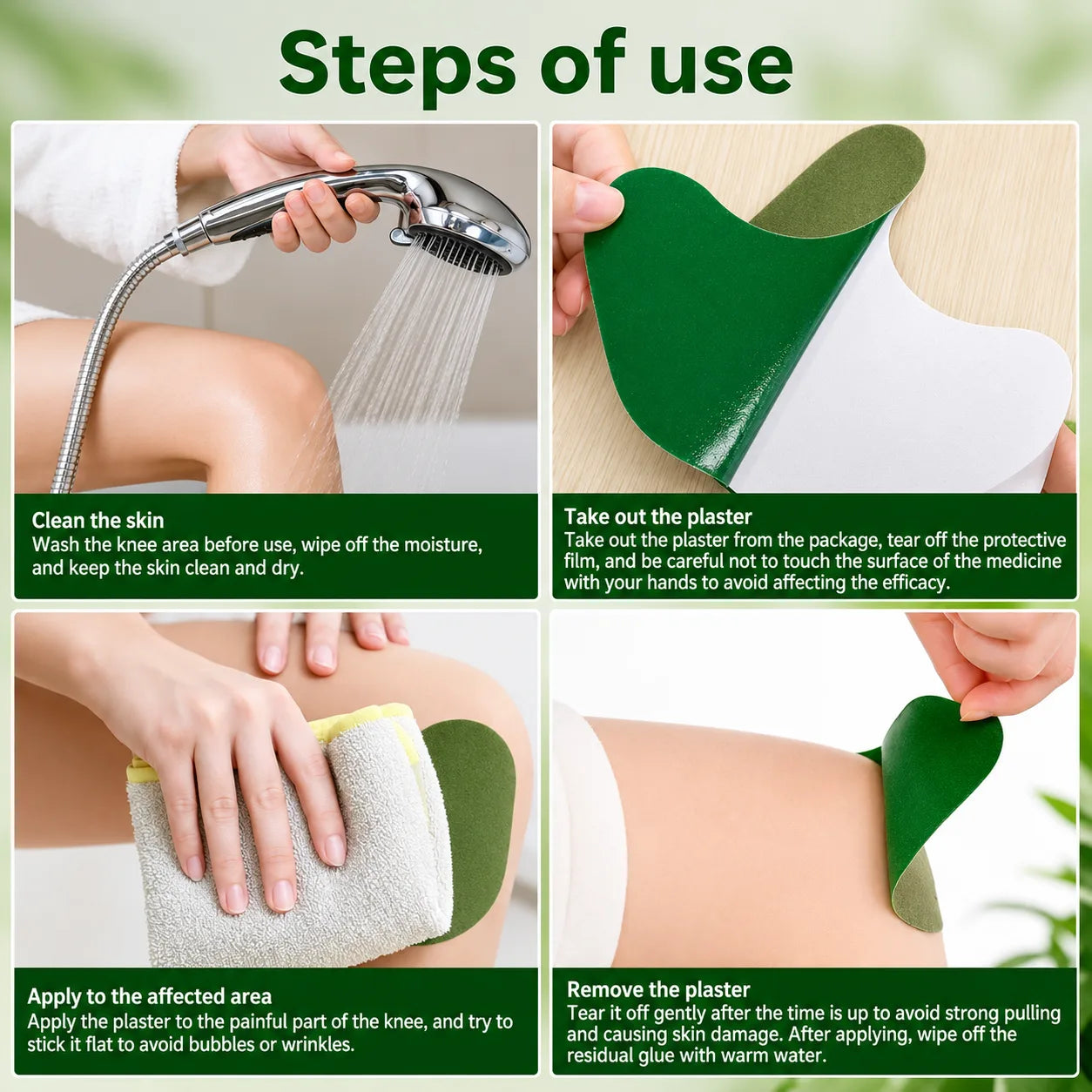 Steps of use

Clean the skin
Wash the knee area before use, wipe off the moisture, and keep the skin clean and dry.

Take out the plaster
Take out the plaster from the package, tear off the protective film, and be careful not to touch the surface of the medicine with your hands to avoid affecting the efficacy.

Apply to the affected area
Apply the plaster to the painful part of the knee, and try to stick it flat to avoid bubbles or wrinkles.

Remove the plaster
Tear it off gently after the time is up to avoid strong pulling and causing skin damage. After applying, wipe off the residual glue with warm water.